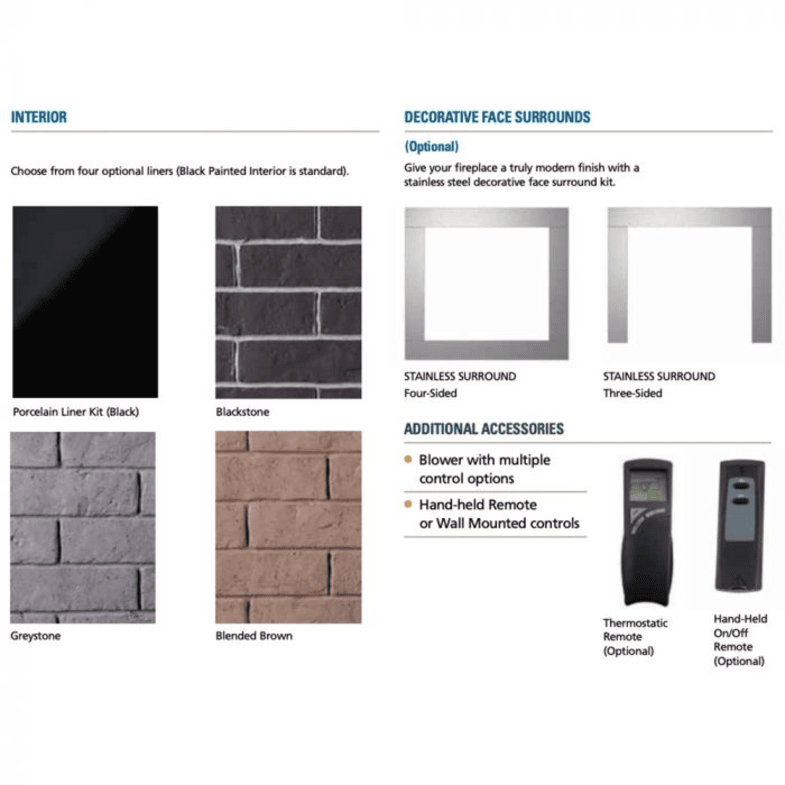 INTERIOR

Choose from four optional liners (Black Painted Interior is standard).

Porcelain Liner Kit (Black)

Blackstone

Greystone

Blended Brown

DECORATIVE FACE SURROUNDS

(Optional)

Give your fireplace a truly modern finish with a stainless steel decorative face surround kit.

STAINLESS SURROUND
Four-Sided

STAINLESS SURROUND
Three-Sided

ADDITIONAL ACCESSORIES

Blower with multiple control options

Hand-held Remote or Wall Mounted controls

Thermostatic Remote (Optional)

Hand-Held On/Off Remote (Optional)